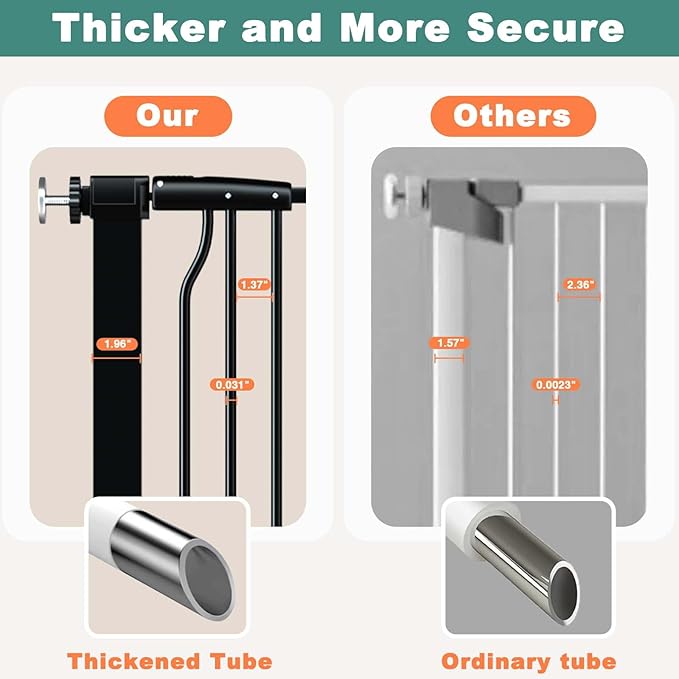 Thicker and More Secure

Our

1.37"

1.96"

0.031"

Thickened Tube

Others

2.36"

1.57"

0.0023"

Ordinary tube