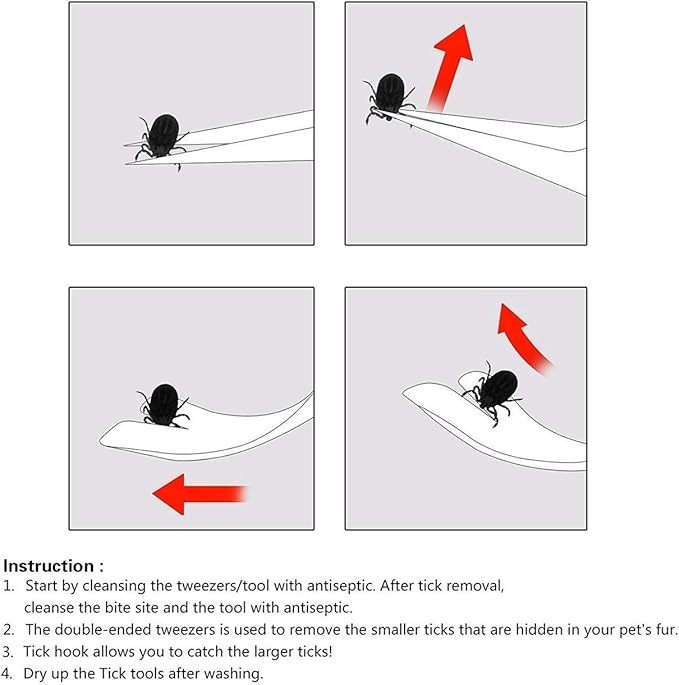 Instruction :

1. Start by cleansing the tweezers/tool with antiseptic. After tick removal, cleanse the bite site and the tool with antiseptic.
2. The double-ended tweezers is used to remove the smaller ticks that are hidden in your pet's fur.
3. Tick hook allows you to catch the larger ticks!
4. Dry up the Tick tools after washing.