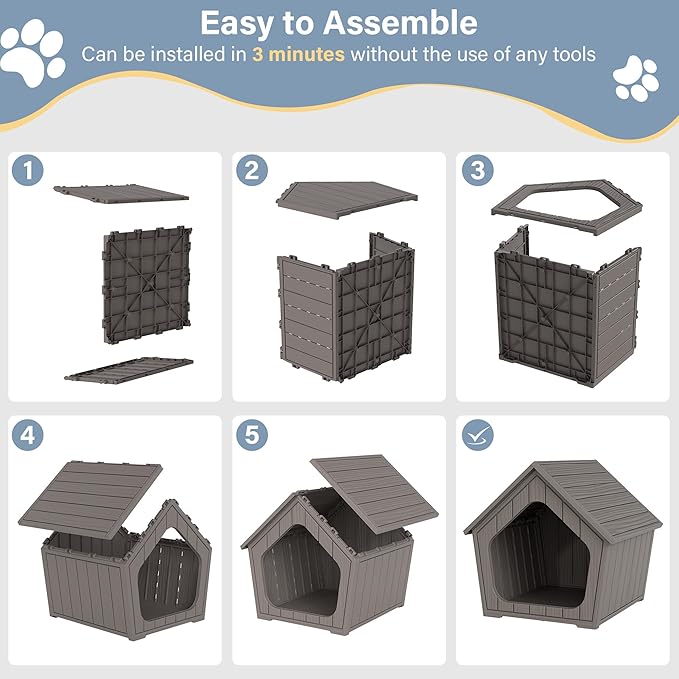 Easy to Assemble
Can be installed in 3 minutes without the use of any tools

1

2

3

4

5