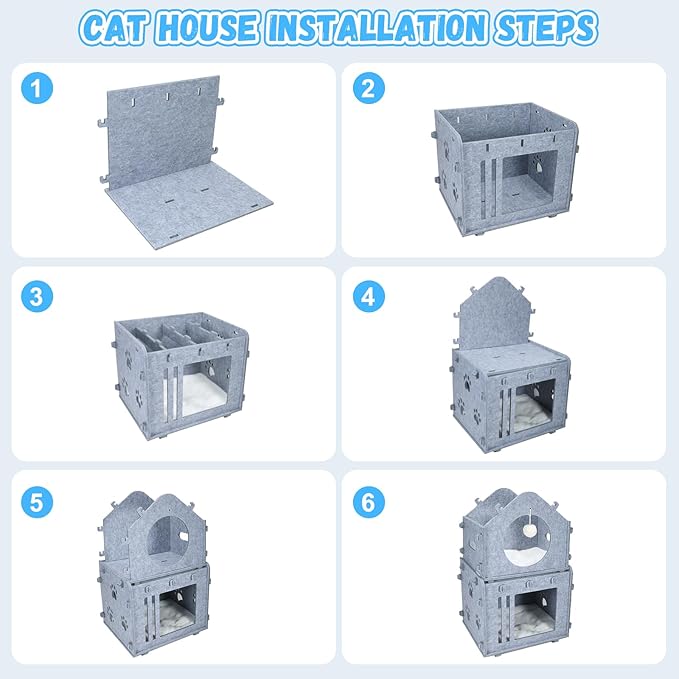 CAT HOUSE INSTALLATION STEPS

1

2

3

4

5

6