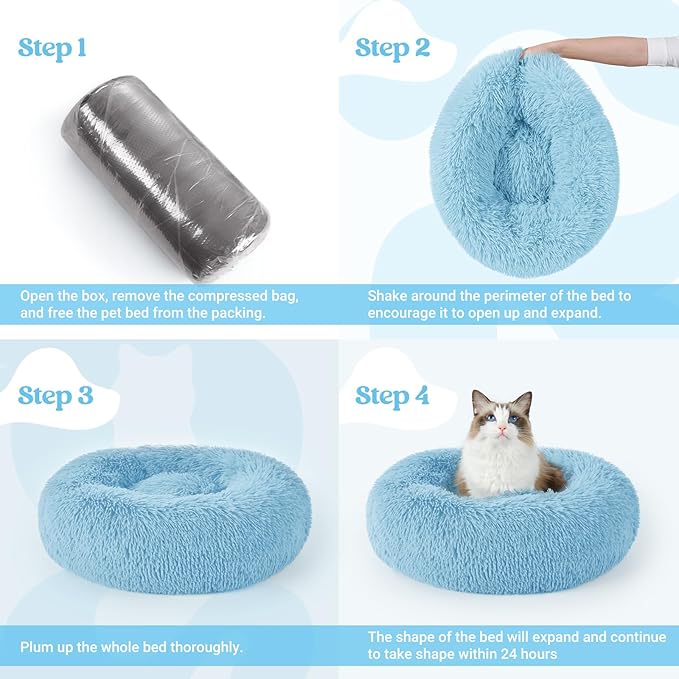 Step 1

Open the box, remove the compressed bag, and free the pet bed from the packing.

Step 2

Shake around the perimeter of the bed to encourage it to open up and expand.

Step 3

Plum up the whole bed thoroughly.

Step 4

The shape of the bed will expand and continue to take shape within 24 hours