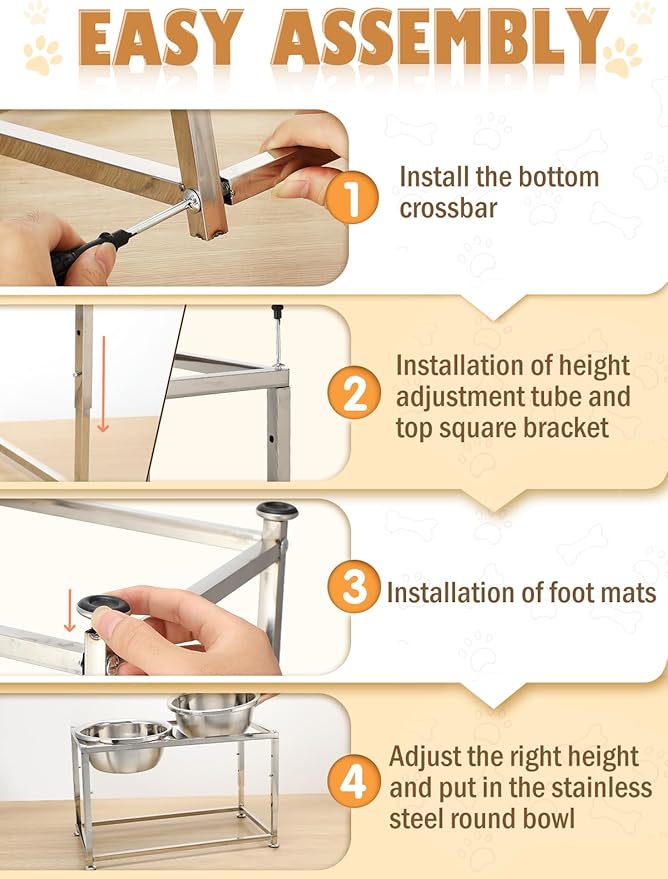 EASY ASSEMBLY

1 Install the bottom crossbar

2 Installation of height adjustment tube and top square bracket

3 Installation of foot mats

4 Adjust the right height and put in the stainless steel round bowl