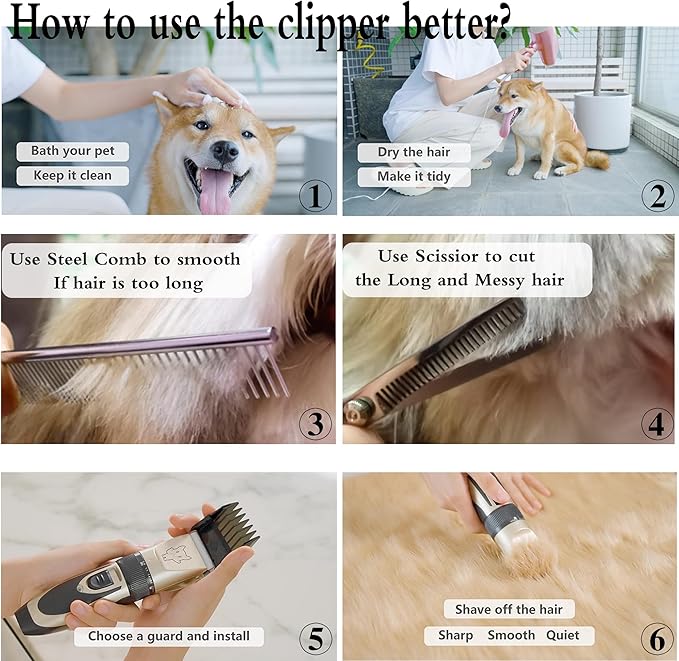 How to use the clipper better?

Bath your pet
Keep it clean
①

Dry the hair
Make it tidy
②

Use Steel Comb to smooth
If hair is too long
③

Use Scissior to cut
the Long and Messy hair
④

Choose a guard and install
⑤

Shave off the hair
Sharp Smooth Quiet
⑥