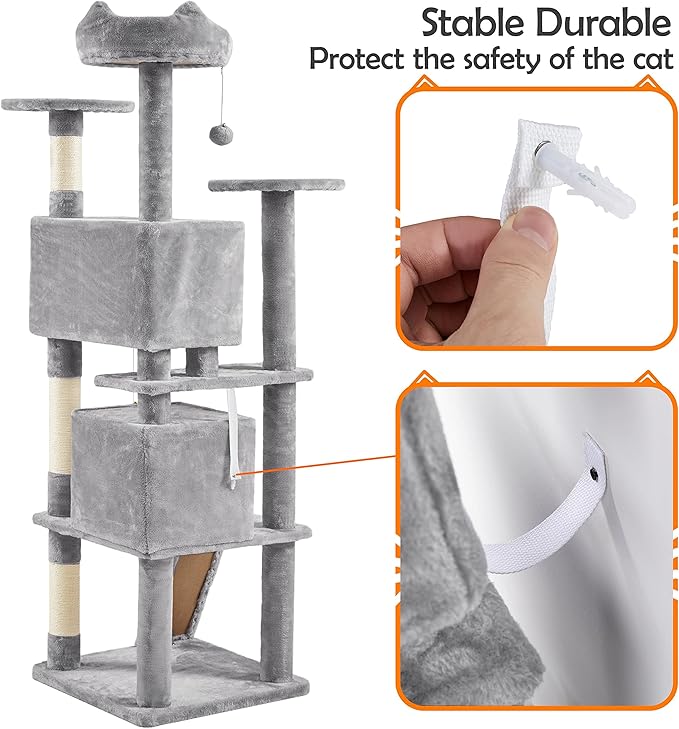 Stable Durable
Protect the safety of the cat