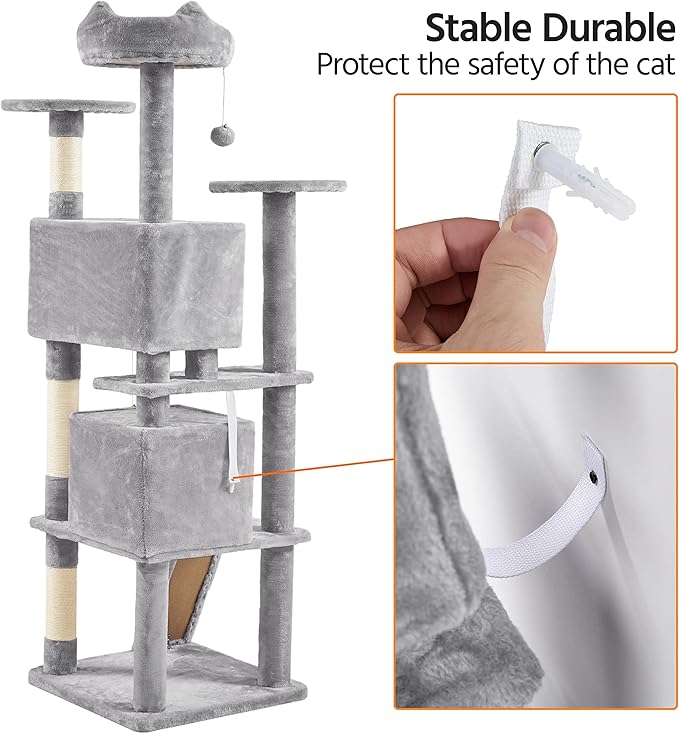 Stable Durable
Protect the safety of the cat