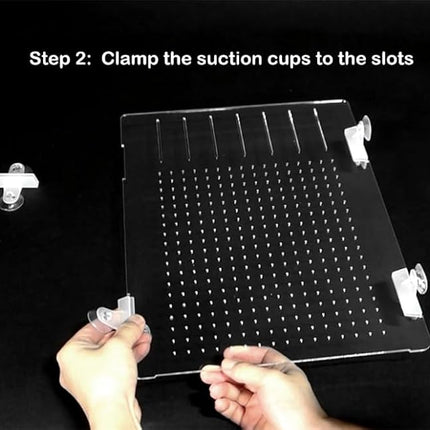 Step 2: Clamp the suction cups to the slots