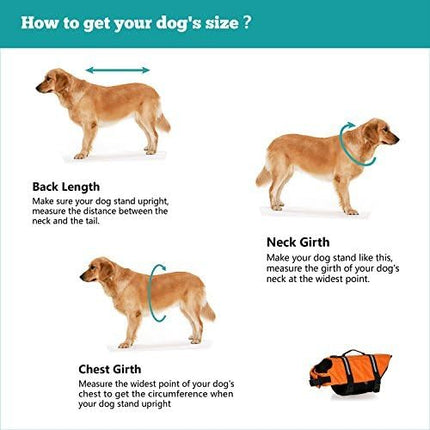 How to get your dog's size ?

Back Length
Make sure your dog stand upright, measure the distance between the neck and the tail.

Neck Girth
Make your dog stand like this, measure the girth of your dog's neck at the widest point.

Chest Girth
Measure the widest point of your dog's chest to get the circumference when your dog stand upright