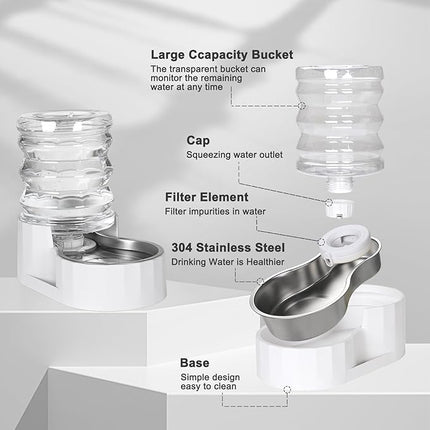 Large Ccapacity Bucket
The transparent bucket can monitor the remaining water at any time

Cap
Squeezing water outlet

Filter Element
Filter impurities in water

304 Stainless Steel
Drinking Water is Healthier

Base
Simple design easy to clean