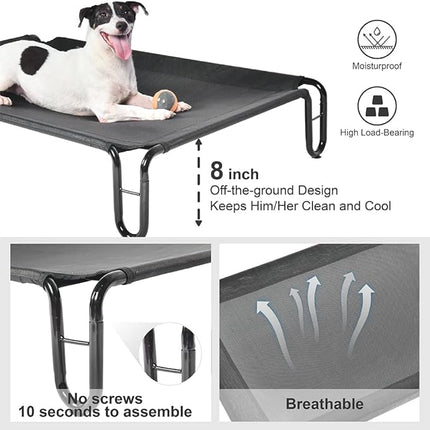 Moisturproof

High Load-Bearing

8 inch
Off-the-ground Design
Keeps Him/Her Clean and Cool

No screws
10 seconds to assemble

Breathable