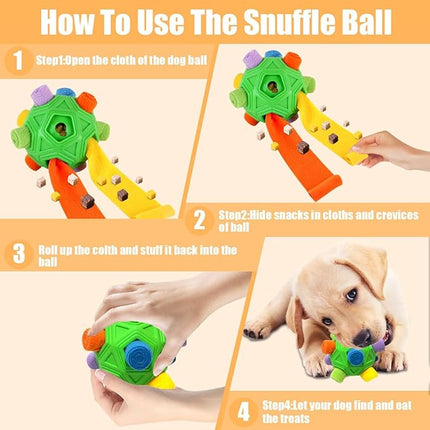 How To Use The Snuffle Ball

1 Step1:Open the cloth of the dog ball

2 Step2:Hide snacks in cloths and crevices of ball

3 Roll up the colth and stuff it back into the ball

4 Step4:Let your dog find and eat the treats