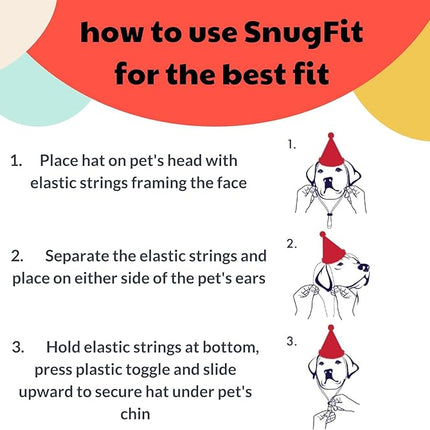 how to use SnugFit for the best fit

1. Place hat on pet's head with elastic strings framing the face

2. Separate the elastic strings and place on either side of the pet's ears

3. Hold elastic strings at bottom, press plastic toggle and slide upward to secure hat under pet's chin

1.

2.

3.