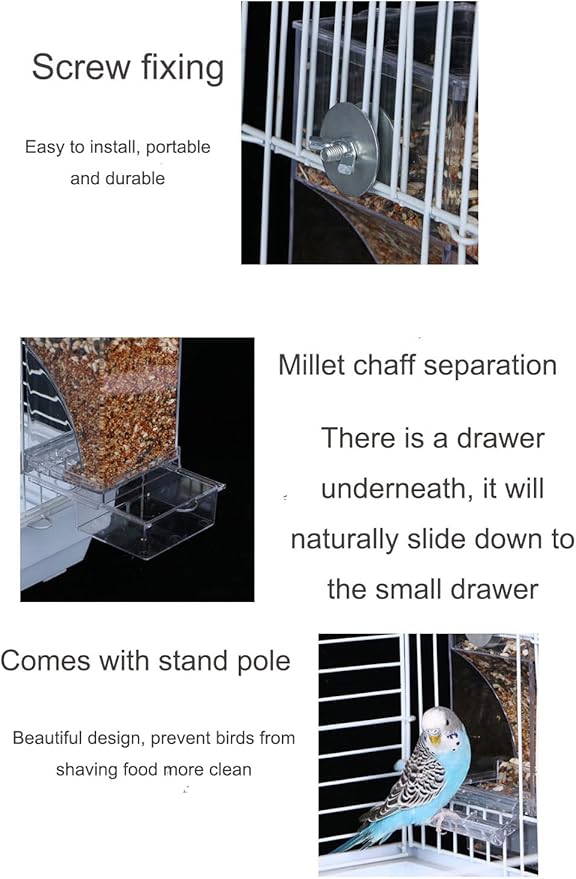 Screw fixing

Easy to install, portable and durable

Millet chaff separation

There is a drawer underneath, it will naturally slide down to the small drawer

Comes with stand pole

Beautiful design, prevent birds from shaving food more clean