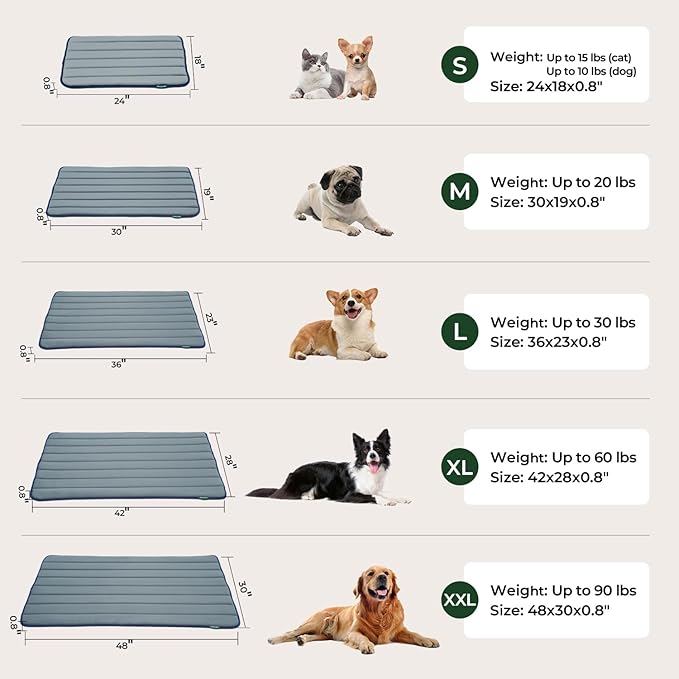 18"
0.8"
24"

S
Weight: Up to 15 lbs (cat)
Up to 10 lbs (dog)
Size: 24x18x0.8"

19"
0.8"
30"

M
Weight: Up to 20 lbs
Size: 30x19x0.8"

23"
0.8"
36"

L
Weight: Up to 30 lbs
Size: 36x23x0.8"

28"
0.8"
42"

XL
Weight: Up to 60 lbs
Size: 42x28x0.8"

30"
0.8"
48"

XXL
Weight: Up to 90 lbs
Size: 48x30x0.8"