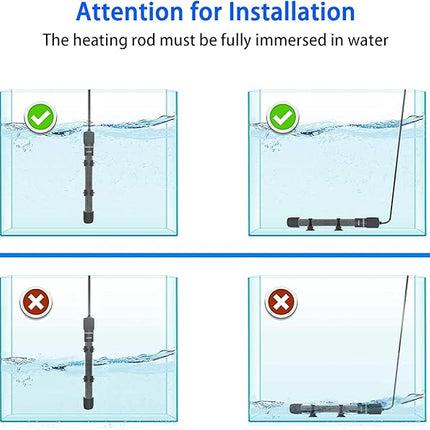 Attention for Installation

The heating rod must be fully immersed in water