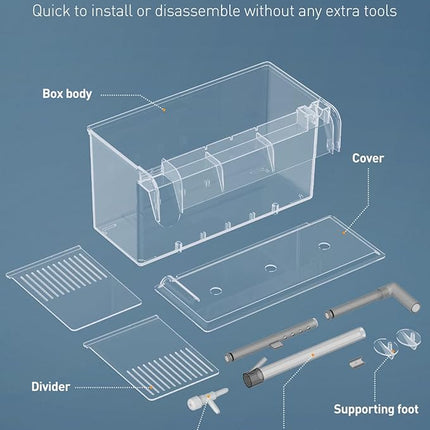 Quick to install or disassemble without any extra tools

Box body

Cover

Divider

Supporting foot