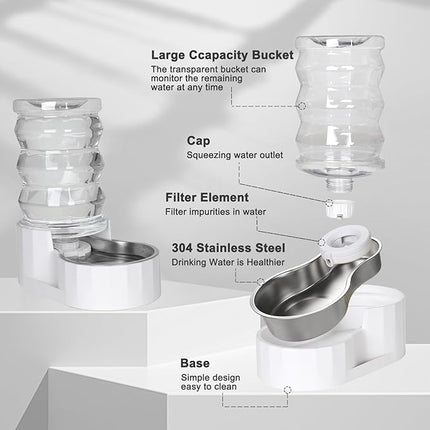 Large Ccapacity Bucket
The transparent bucket can monitor the remaining water at any time

Cap
Squeezing water outlet

Filter Element
Filter impurities in water

304 Stainless Steel
Drinking Water is Healthier

Base
Simple design easy to clean