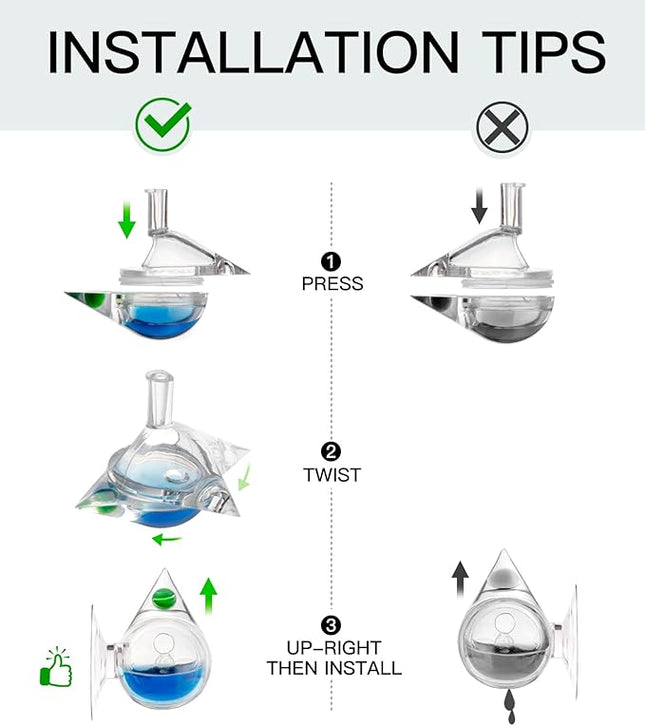 INSTALLATION TIPS

1
PRESS

2
TWIST

3
UP-RIGHT
THEN INSTALL