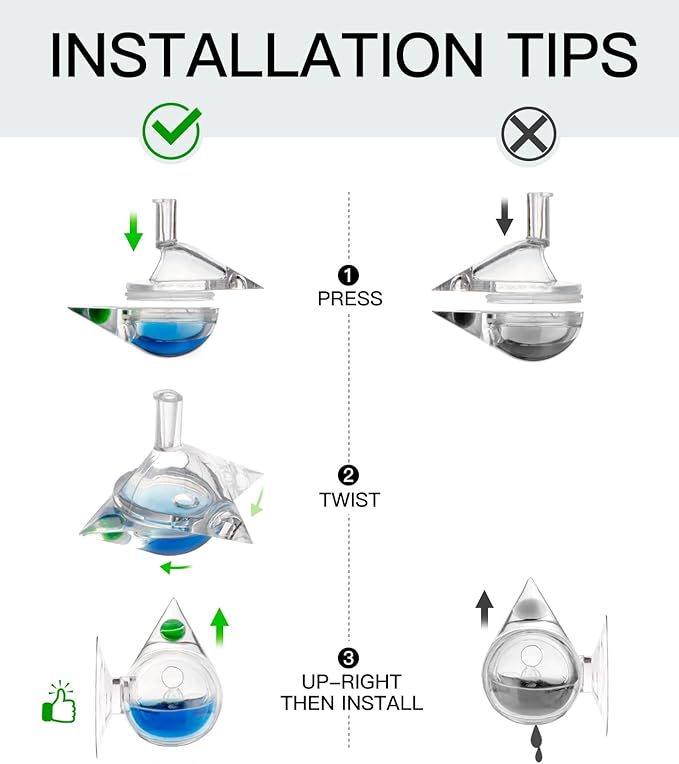 INSTALLATION TIPS

❶
PRESS

❷
TWIST

❸
UP-RIGHT
THEN INSTALL