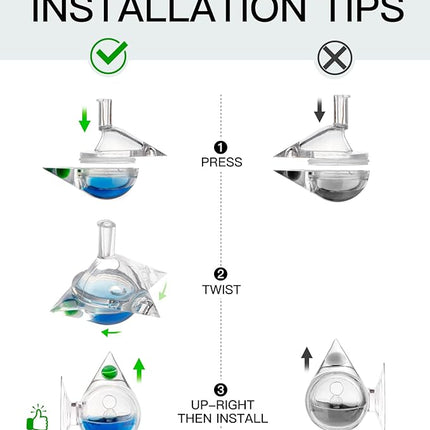 INSTALLATION TIPS

1
PRESS

2
TWIST

3
UP-RIGHT
THEN INSTALL