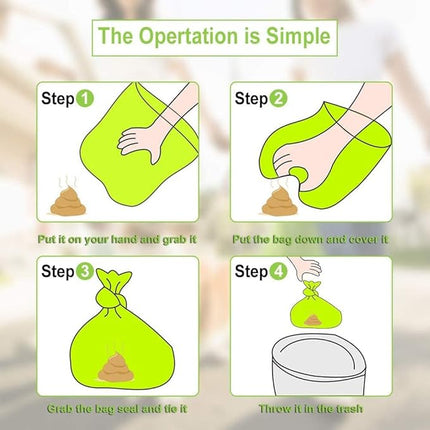 The Opertation is Simple

Step 1

Put it on your hand and grab it

Step 2

Put the bag down and cover it

Step 3

Grab the bag seal and tie it

Step 4

Throw it in the trash