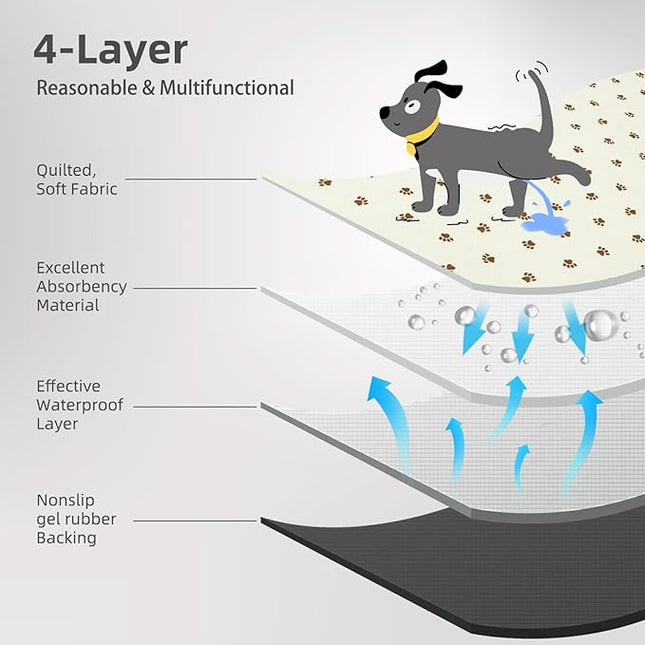 4-Layer
Reasonable & Multifunctional

Quilted,
Soft Fabric

Excellent
Absorbency
Material

Effective
Waterproof
Layer

Nonslip
gel rubber
Backing