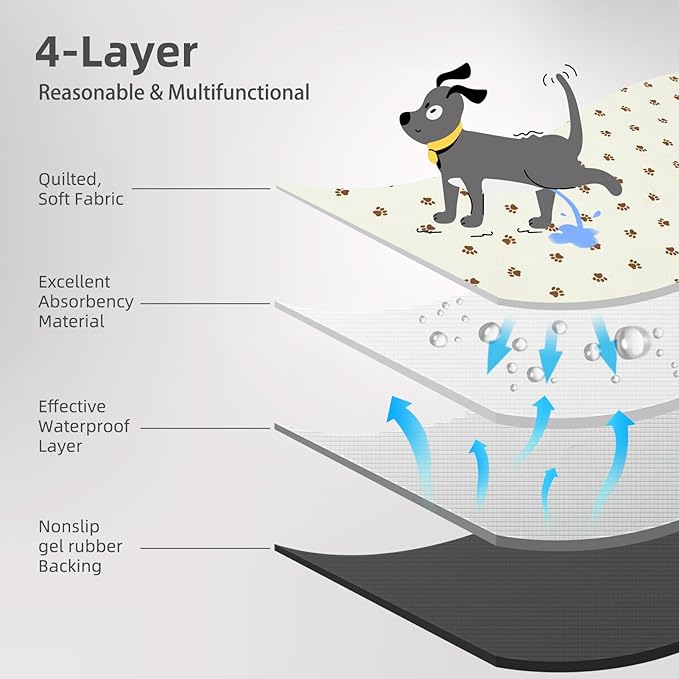 4-Layer
Reasonable & Multifunctional

Quilted, Soft Fabric

Excellent Absorbency Material

Effective Waterproof Layer

Nonslip gel rubber Backing