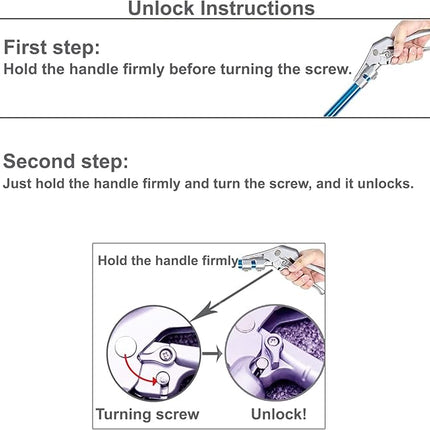 Unlock Instructions

First step:
Hold the handle firmly before turning the screw.

Second step:
Just hold the handle firmly and turn the screw, and it unlocks.

Hold the handle firmly

Turning screw

Unlock!