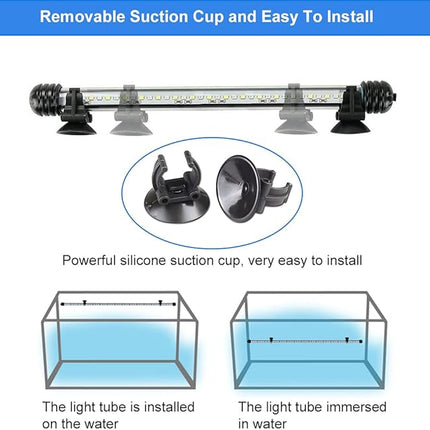 Removable Suction Cup and Easy To Install

Powerful silicone suction cup, very easy to install

The light tube is installed on the water

The light tube immersed in water