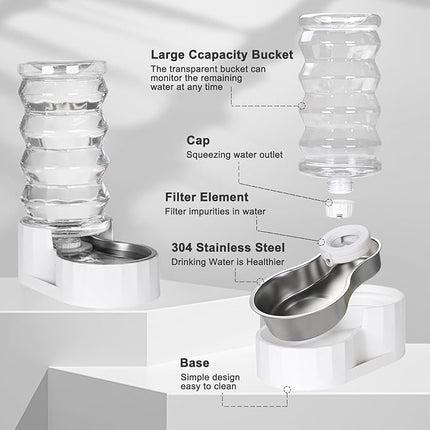 Large Ccapacity Bucket
The transparent bucket can monitor the remaining water at any time

Cap
Squeezing water outlet

Filter Element
Filter impurities in water

304 Stainless Steel
Drinking Water is Healthier

Base
Simple design
easy to clean