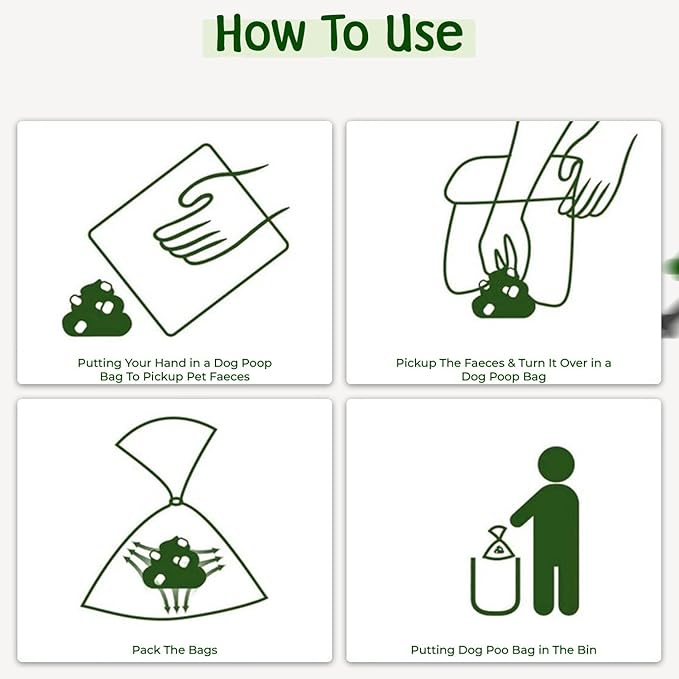 How To Use

Putting Your Hand in a Dog Poop Bag To Pickup Pet Faeces

Pickup The Faeces & Turn It Over in a Dog Poop Bag

Pack The Bags

Putting Dog Poo Bag in The Bin