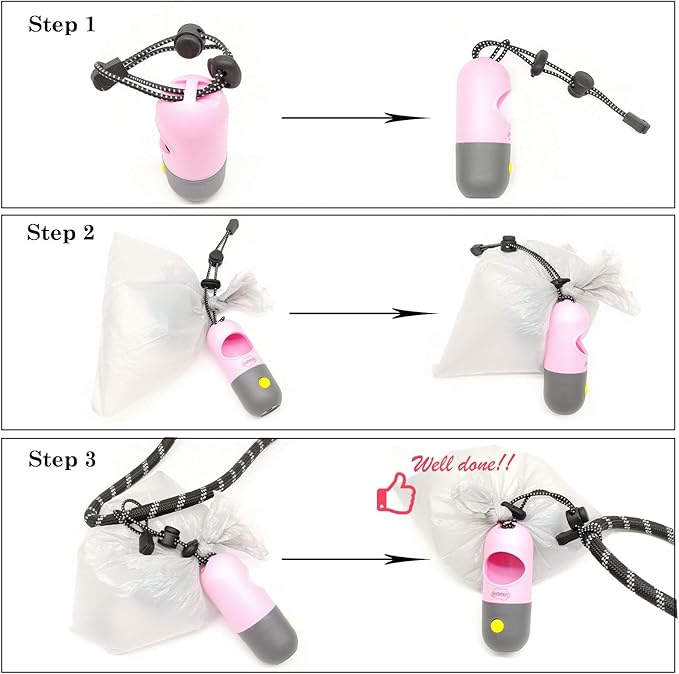 Step 1

Step 2

Step 3

Well done!!