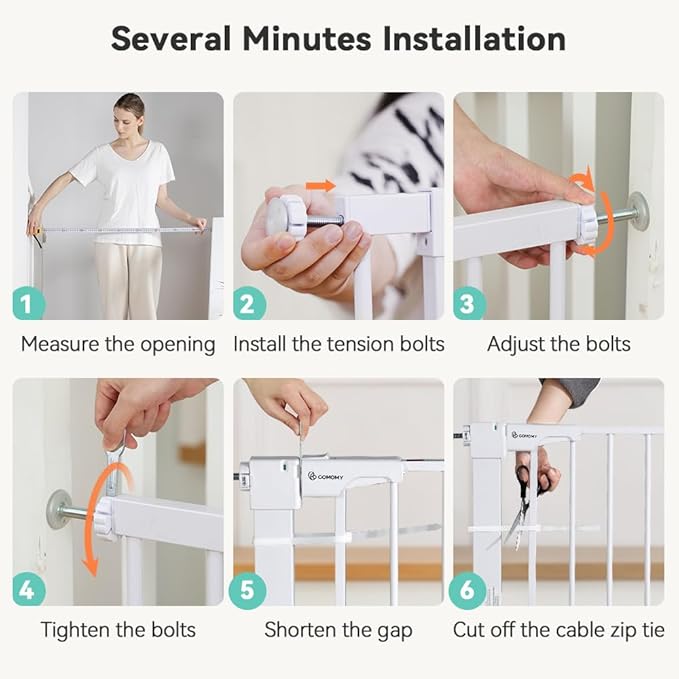 Several Minutes Installation

1
Measure the opening

2
Install the tension bolts

3
Adjust the bolts

4
Tighten the bolts

5
COMOMY
Shorten the gap

6
COMOMY
Cut off the cable zip tie