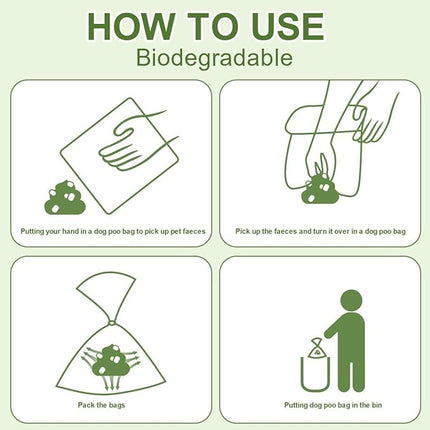 HOW TO USE
Biodegradable

Putting your hand in a dog poo bag to pick up pet faeces

Pick up the faeces and turn it over in a dog poo bag

Pack the bags

Putting dog poo bag in the bin