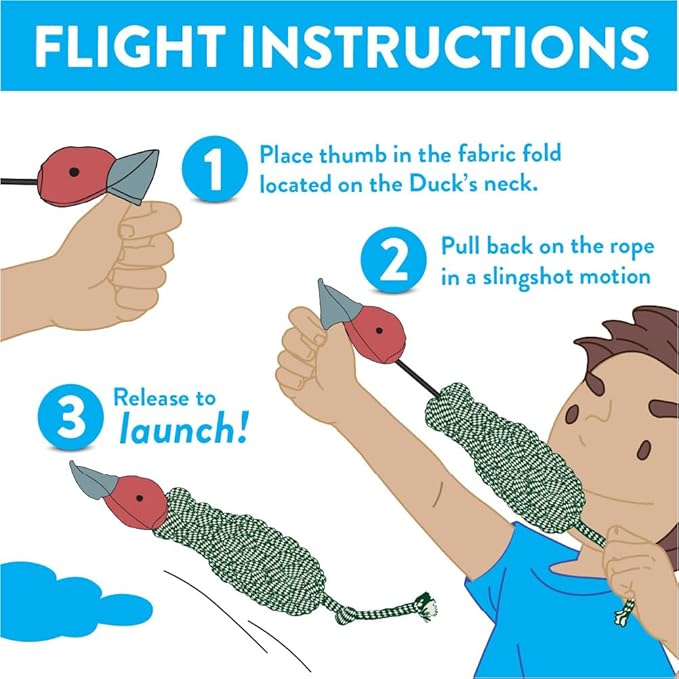 FLIGHT INSTRUCTIONS

1 Place thumb in the fabric fold located on the Duck's neck.

2 Pull back on the rope in a slingshot motion

3 Release to launch!