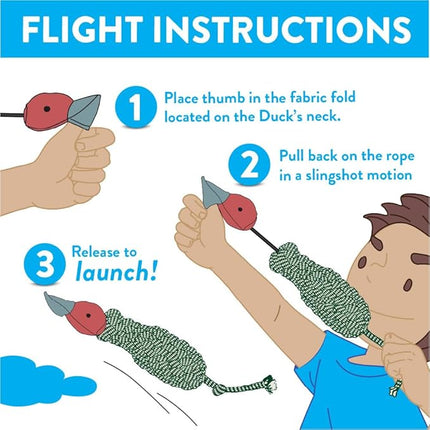 FLIGHT INSTRUCTIONS

1 Place thumb in the fabric fold located on the Duck's neck.

2 Pull back on the rope in a slingshot motion

3 Release to launch!