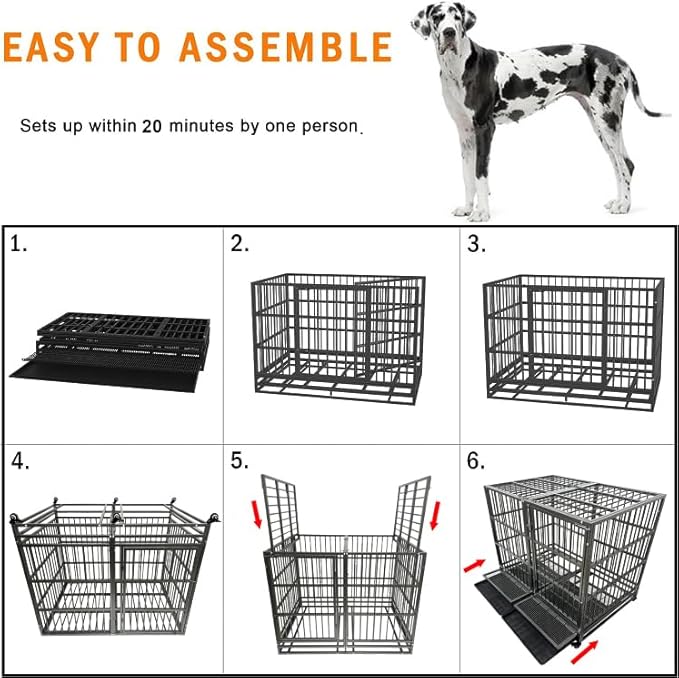 EASY TO ASSEMBLE

Sets up within 20 minutes by one person.

1.

2.

3.

4.

5.

6.