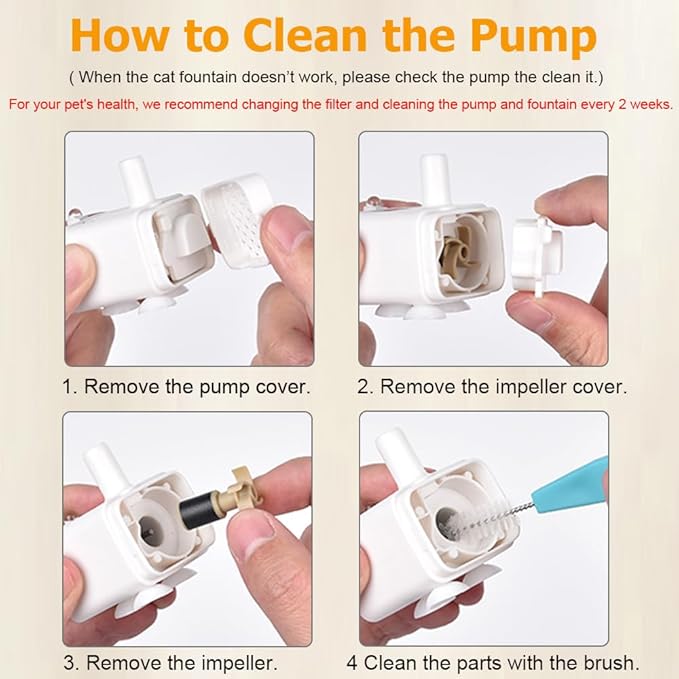 How to Clean the Pump

( When the cat fountain doesn't work, please check the pump the clean it.)

For your pet's health, we recommend changing the filter and cleaning the pump and fountain every 2 weeks.

1. Remove the pump cover.

2. Remove the impeller cover.

3. Remove the impeller.

4 Clean the parts with the brush.