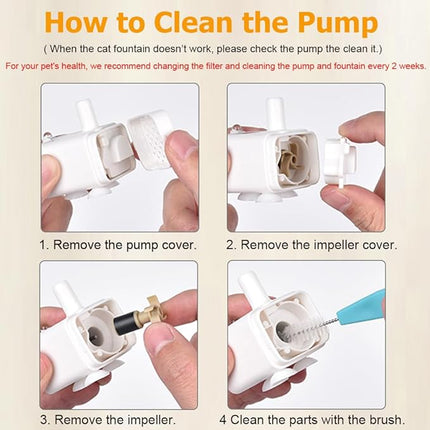 How to Clean the Pump

( When the cat fountain doesn't work, please check the pump the clean it.)

For your pet's health, we recommend changing the filter and cleaning the pump and fountain every 2 weeks.

1. Remove the pump cover.

2. Remove the impeller cover.

3. Remove the impeller.

4 Clean the parts with the brush.