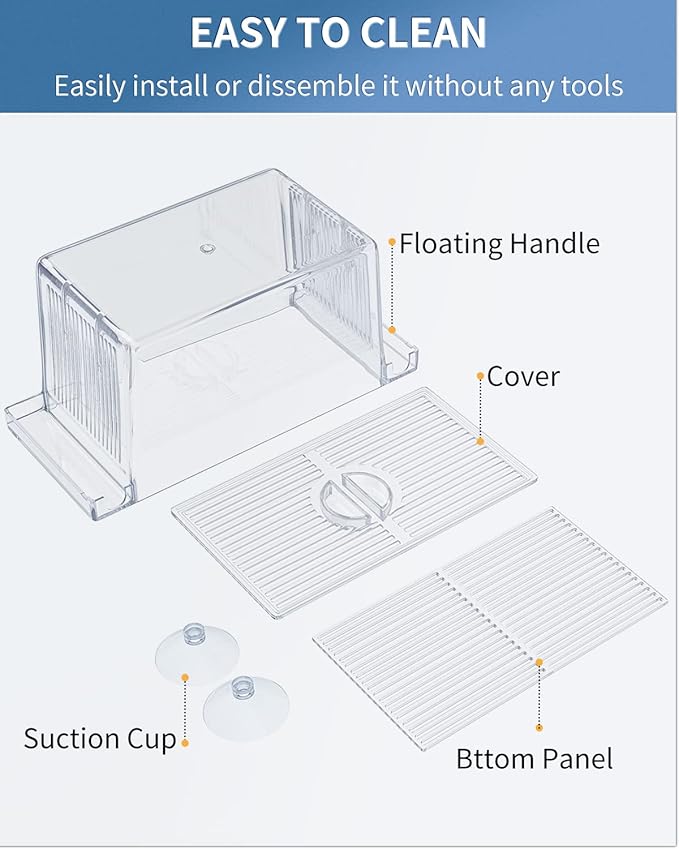 EASY TO CLEAN

Easily install or dissemble it without any tools

Floating Handle

Cover

Suction Cup

Bttom Panel