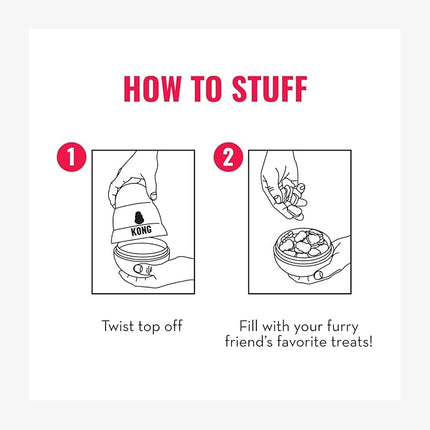 HOW TO STUFF

1

KONG

Twist top off

2

Fill with your furry friend's favorite treats!