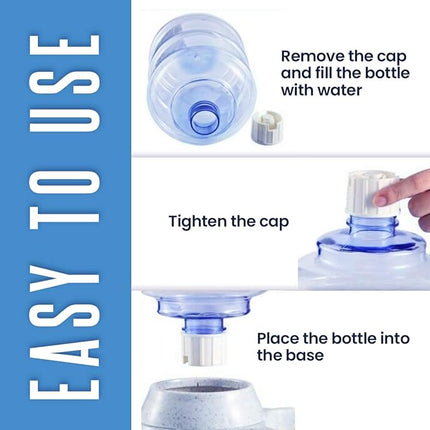 EASY TO USE

Remove the cap and fill the bottle with water

Tighten the cap

Place the bottle into the base