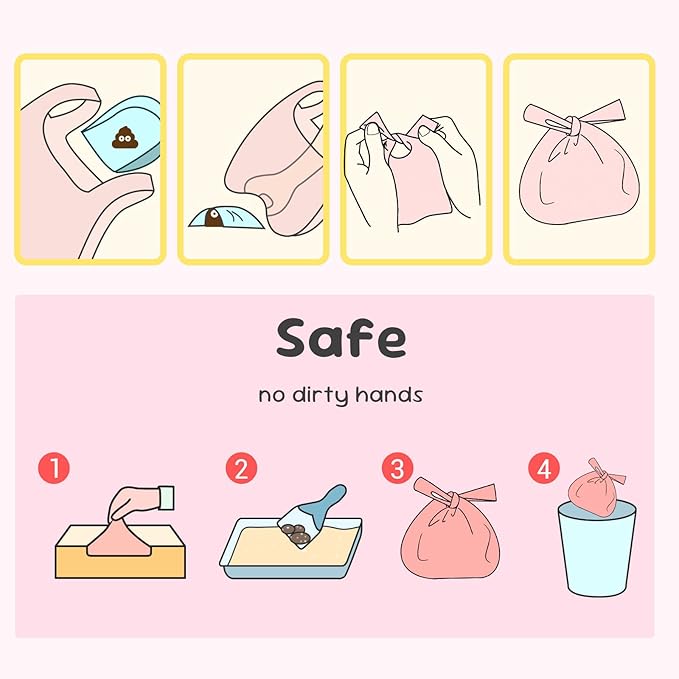 Safe

no dirty hands

1

2

3

4