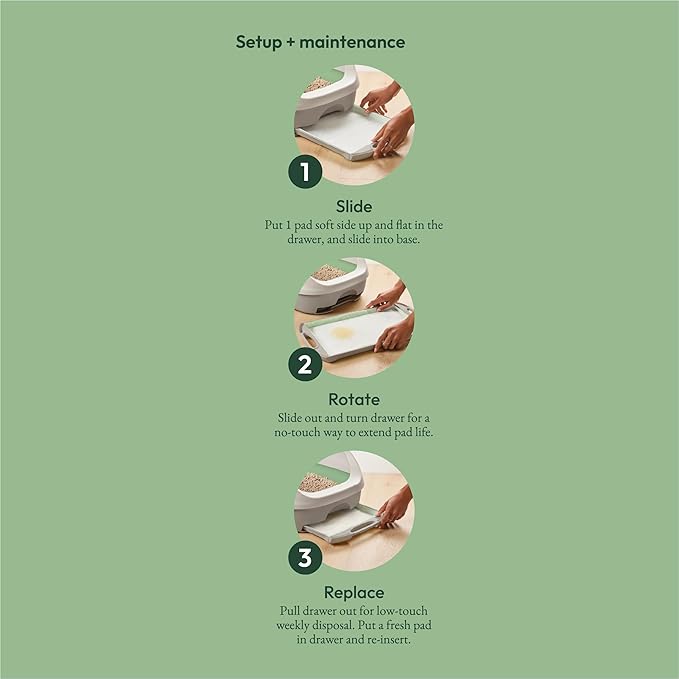 Setup + maintenance

1

Slide
Put 1 pad soft side up and flat in the drawer, and slide into base.

2

Rotate
Slide out and turn drawer for a no-touch way to extend pad life.

3

Replace
Pull drawer out for low-touch weekly disposal. Put a fresh pad in drawer and re-insert.