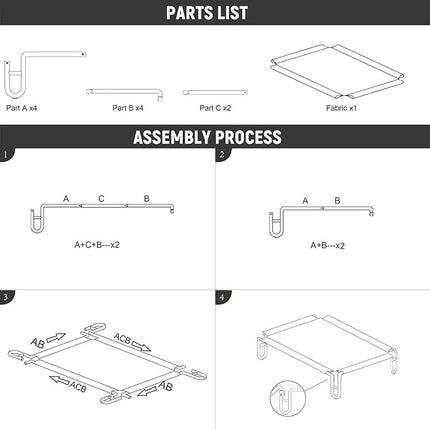 PARTS LIST

Part A x4

Part B x4

Part C x2

Fabric x1

ASSEMBLY PROCESS

1

A C B

A+C+B---x2

2

A B

A+B---x2

3

AB

ACB

ACB

AB

4