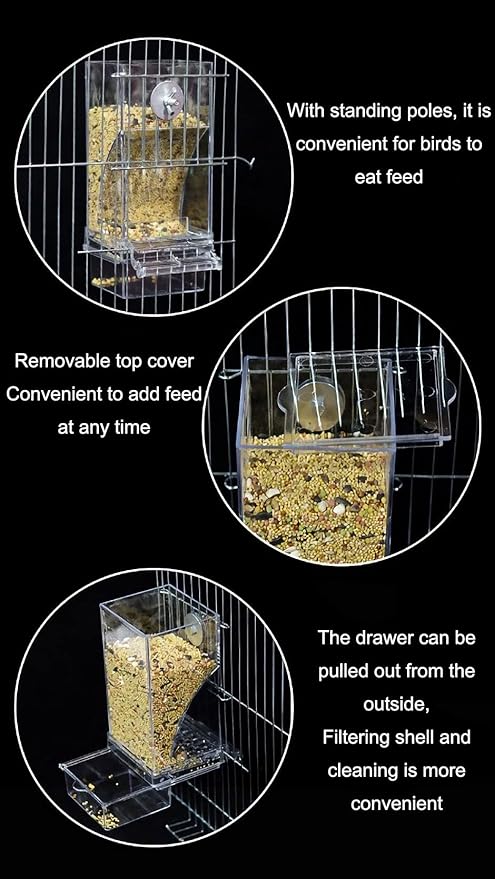 With standing poles, it is convenient for birds to eat feed

Removable top cover
Convenient to add feed at any time

The drawer can be pulled out from the outside,
Filtering shell and cleaning is more convenient