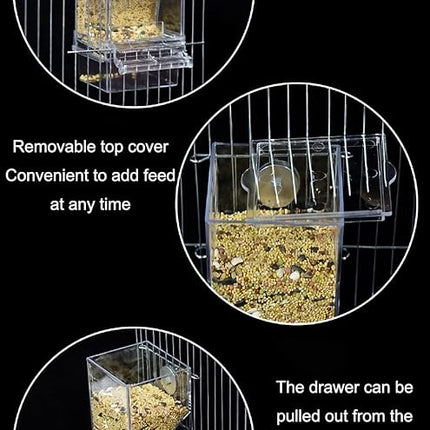 Removable top cover
Convenient to add feed
at any time

The drawer can be
pulled out from the