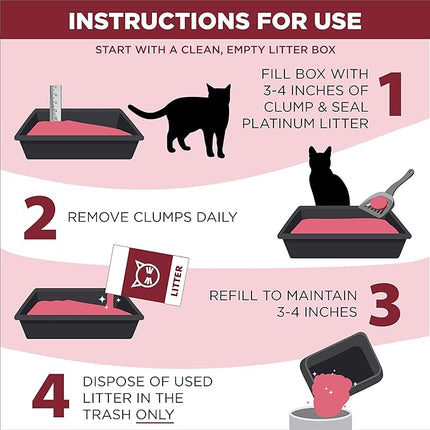 INSTRUCTIONS FOR USE

START WITH A CLEAN, EMPTY LITTER BOX

FILL BOX WITH 3-4 INCHES OF CLUMP & SEAL PLATINUM LITTER 1

2 REMOVE CLUMPS DAILY

LITTER

REFILL TO MAINTAIN 3-4 INCHES 3

4 DISPOSE OF USED LITTER IN THE TRASH ONLY