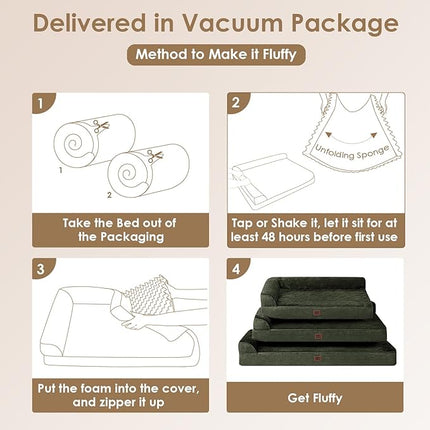 Delivered in Vacuum Package

Method to Make it Fluffy

1

1

2

Take the Bed out of the Packaging

2

Unfolding Sponge

Tap or Shake it, let it sit for at least 48 hours before first use

3

Put the foam into the cover, and zipper it up

4

Get Fluffy