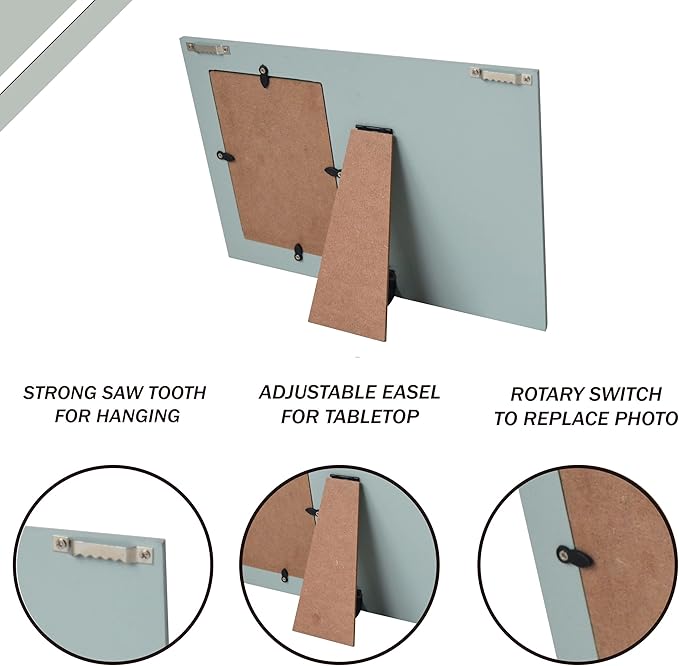 STRONG SAW TOOTH FOR HANGING

ADJUSTABLE EASEL FOR TABLETOP

ROTARY SWITCH TO REPLACE PHOTO