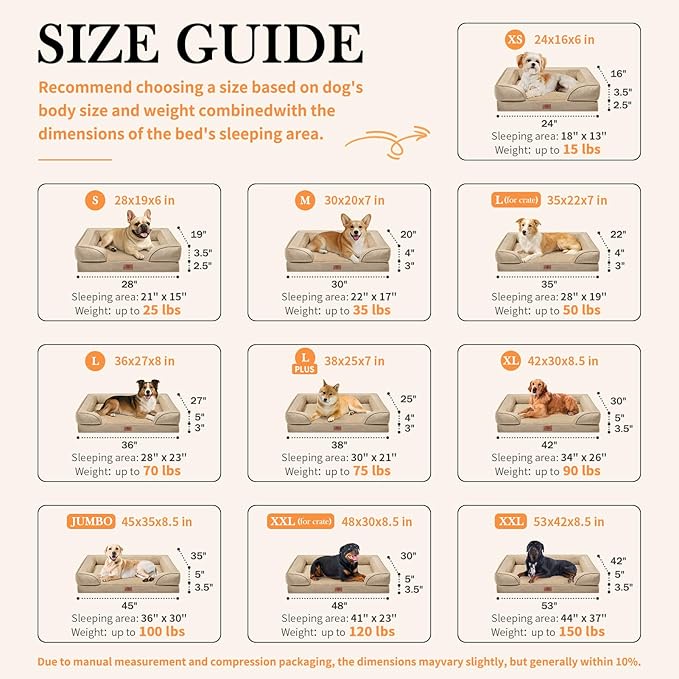 SIZE GUIDE

Recommend choosing a size based on dog's body size and weight combinedwith the dimensions of the bed's sleeping area.

XS 24x16x6 in
16"
3.5"
2.5"
24"
Sleeping area: 18" x 13"
Weight: up to 15 lbs

S 28x19x6 in
19"
3.5"
2.5"
28"
Sleeping area: 21" x 15"
Weight: up to 25 lbs

M 30x20x7 in
20"
4"
3"
30"
Sleeping area: 22" x 17"
Weight: up to 35 lbs

L (for crate) 35x22x7 in
22"
4"
3"
35"
Sleeping area: 28" x 19"
Weight: up to 50 lbs

L 36x27x8 in
27"
5"
3"
36"
Sleeping area: 28" x 23"
Weight: up to 70 lbs

L PLUS 38x25x7 in
25"
4"
3"
38"
Sleeping area: 30" x 21"
Weight: up to 75 lbs

XL 42x30x8.5 in
30"
5"
3.5"
42"
Sleeping area: 34" x 26"
Weight: up to 90 lbs

JUMBO 45x35x8.5 in
35"
5"
3.5"
45"
Sleeping area: 36" x 30"
Weight: up to 100 lbs

XXL (for crate) 48x30x8.5 in
30"
5"
3.5"
48"
Sleeping area: 41" x 23"
Weight: up to 120 lbs

XXL 53x42x8.5 in
42"
5"
3.5"
53"
Sleeping area: 44" x 37"
Weight: up to 150 lbs

Due to manual measurement and compression packaging, the dimensions mayvary slightly, but generally within 10%.